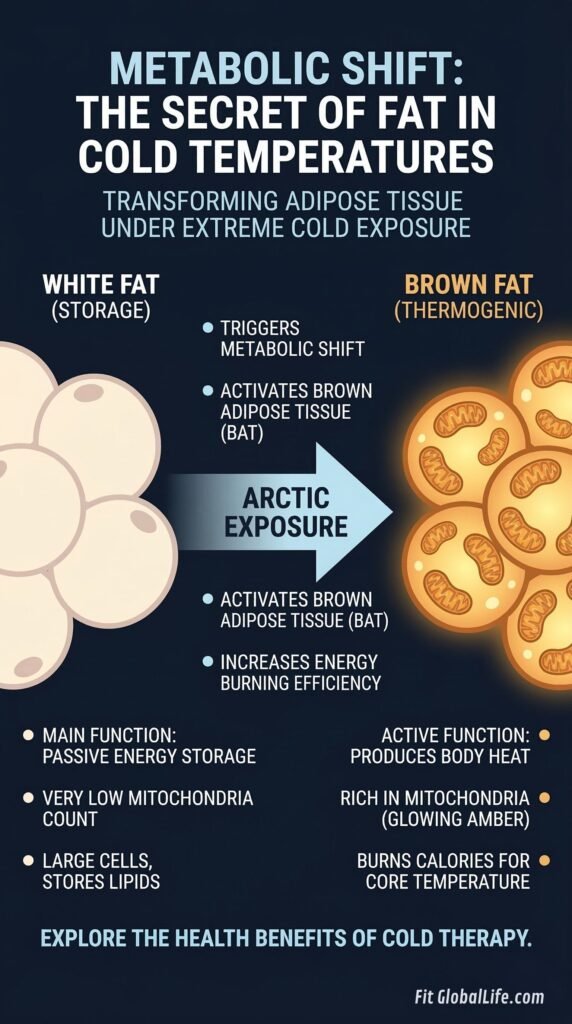 METABOLIC SHIFT: THE SECRET OF FAT IN COLD TEMPERATURES

TRANSFORMING ADIPOSE TISSUE UNDER EXTREME COLD EXPOSURE

WHITE FAT
(STORAGE)

BROWN FAT
(THERMOGENIC)

• TRIGGERS METABOLIC SHIFT
• ACTIVATES BROWN ADIPOSE TISSUE (BAT)

ARCTIC EXPOSURE

• ACTIVATES BROWN ADIPOSE TISSUE (BAT)
• INCREASES ENERGY BURNING EFFICIENCY

• MAIN FUNCTION: PASSIVE ENERGY STORAGE
• VERY LOW MITOCHONDRIA COUNT
• LARGE CELLS, STORES LIPIDS

ACTIVE FUNCTION: PRODUCES BODY HEAT •
RICH IN MITOCHONDRIA (GLOWING AMBER) •
BURNS CALORIES FOR CORE TEMPERATURE •

EXPLORE THE HEALTH BENEFITS OF COLD THERAPY.

Fit GlobalLife.com