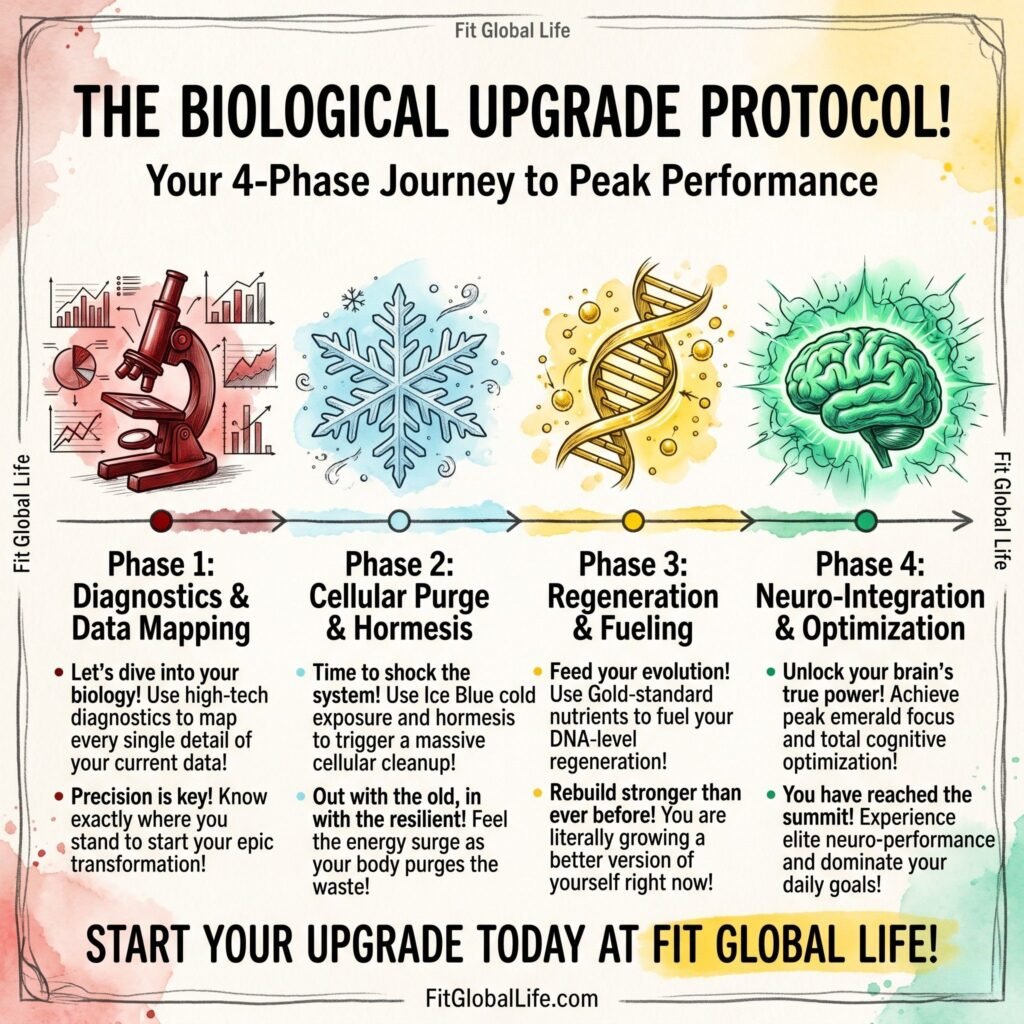 Fit Global Life

THE BIOLOGICAL UPGRADE PROTOCOL!

Your 4-Phase Journey to Peak Performance

Fit Global Life

Fit Global Life

Phase 1: Diagnostics & Data Mapping

• Let's dive into your biology! Use high-tech diagnostics to map every single detail of your current data!

• Precision is key! Know exactly where you stand to start your epic transformation!

Phase 2: Cellular Purge & Hormesis

• Time to shock the system! Use Ice Blue cold exposure and hormesis to trigger a massive cellular cleanup!

• Out with the old, in with the resilient! Feel the energy surge as your body purges the waste!

Phase 3: Regeneration & Fueling

• Feed your evolution! Use Gold-standard nutrients to fuel your DNA-level regeneration!

• Rebuild stronger than ever before! You are literally growing a better version of yourself right now!

Phase 4: Neuro-Integration & Optimization

• Unlock your brain's true power! Achieve peak emerald focus and total cognitive optimization!

• You have reached the summit! Experience elite neuro-performance and dominate your daily goals!

START YOUR UPGRADE TODAY AT FIT GLOBAL LIFE!

FitGlobalLife.com